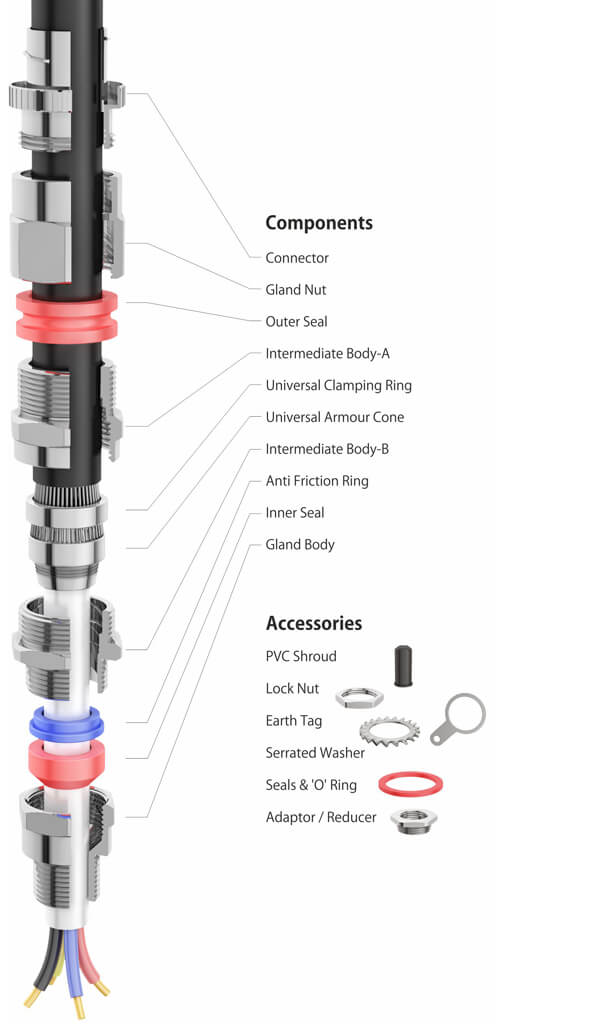 Components

Connector

Gland Nut

Outer Seal

Intermediate Body-A

Universal Clamping Ring

Universal Armour Cone

Intermediate Body-B

Anti Friction Ring

Inner Seal

Gland Body

Accessories

PVC Shroud

Lock Nut

Earth Tag

Serrated Washer

Seals & 'O' Ring

Adaptor / Reducer